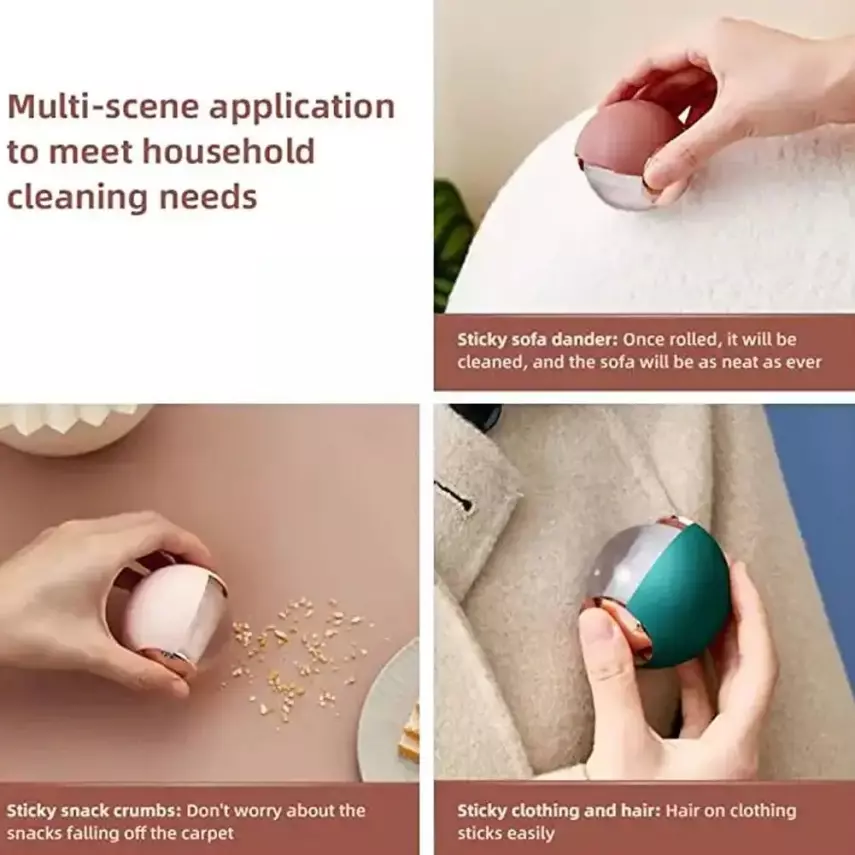 Multi-scene application to meet household cleaning needs

Sticky sofa dander: Once rolled, it will be cleaned, and the sofa will be as neat as ever

Sticky snack crumbs: Don't worry about the snacks falling off the carpet

Sticky clothing and hair: Hair on clothing sticks easily